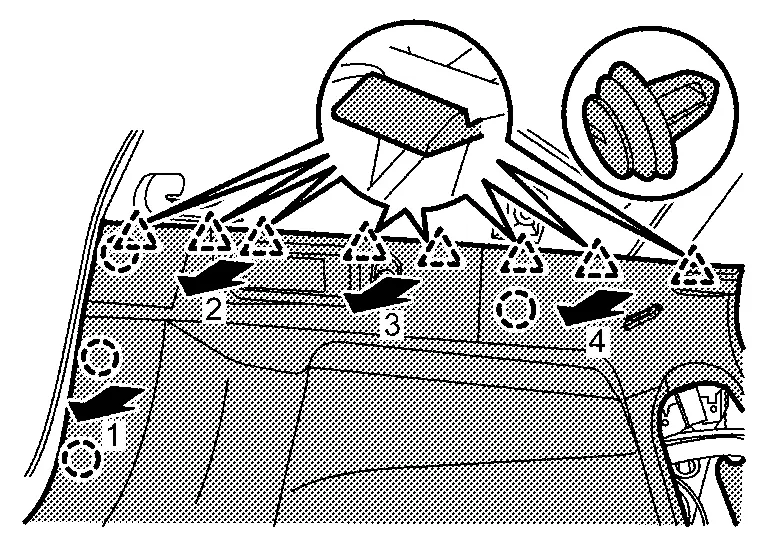 2
3
4
1