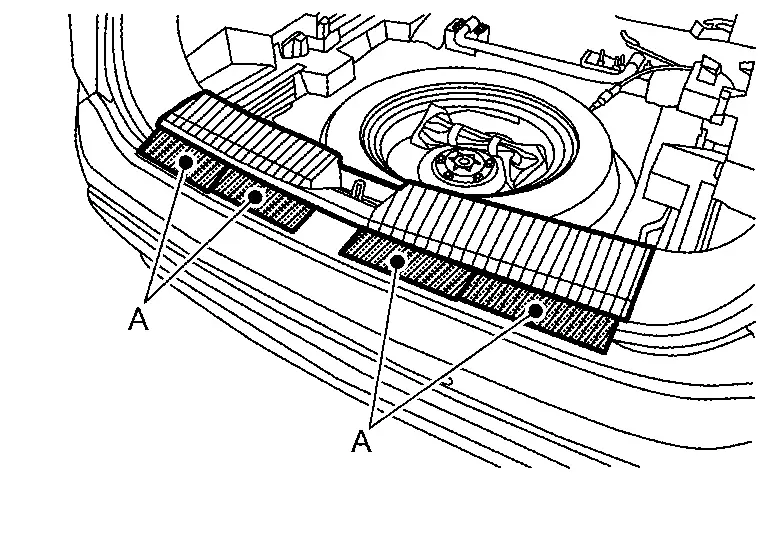 A

A