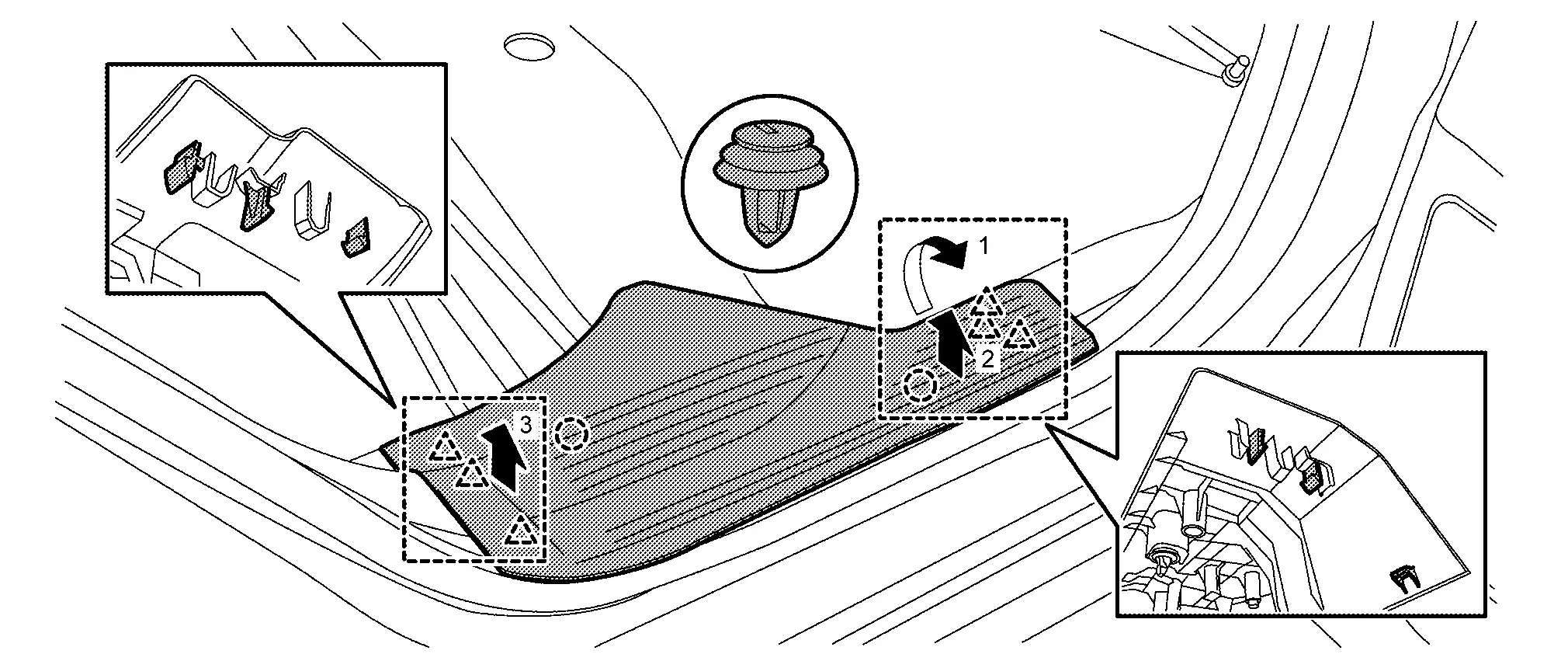 1
2
3