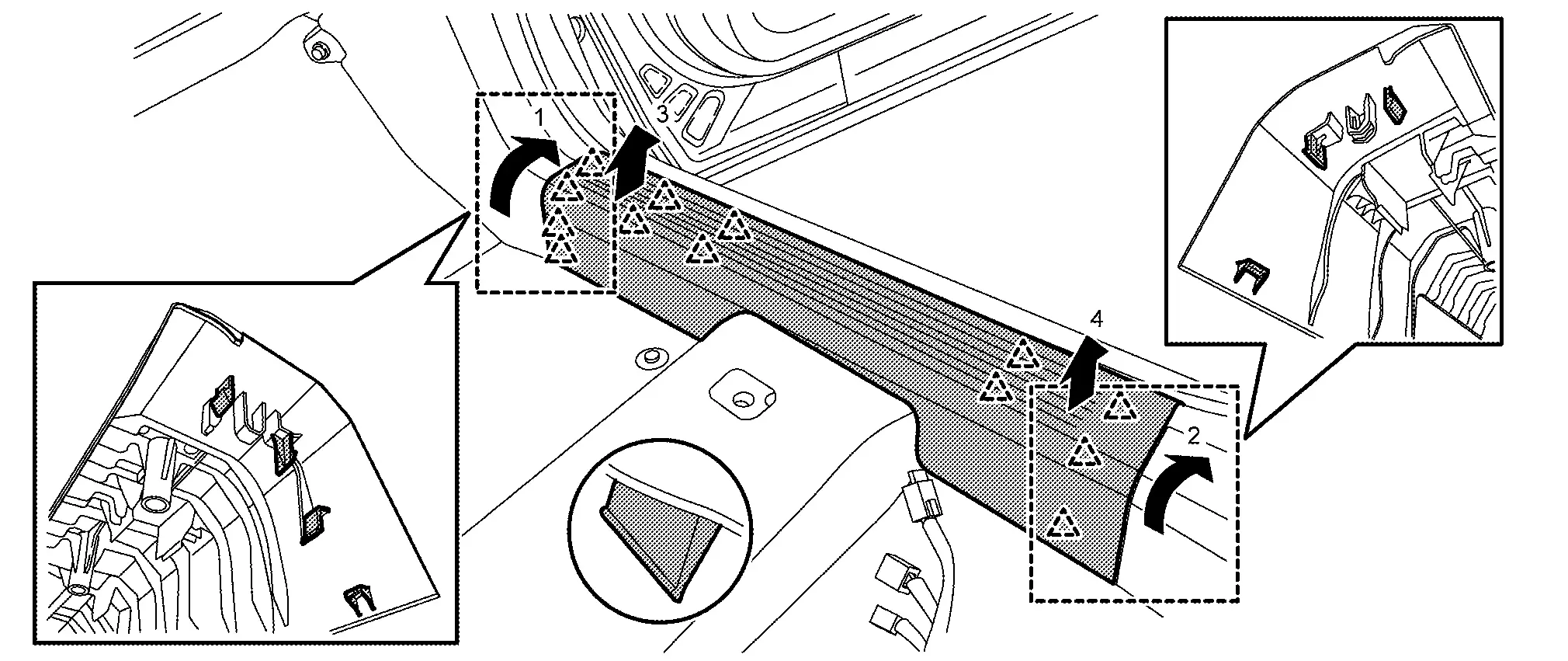 1
3
4
2