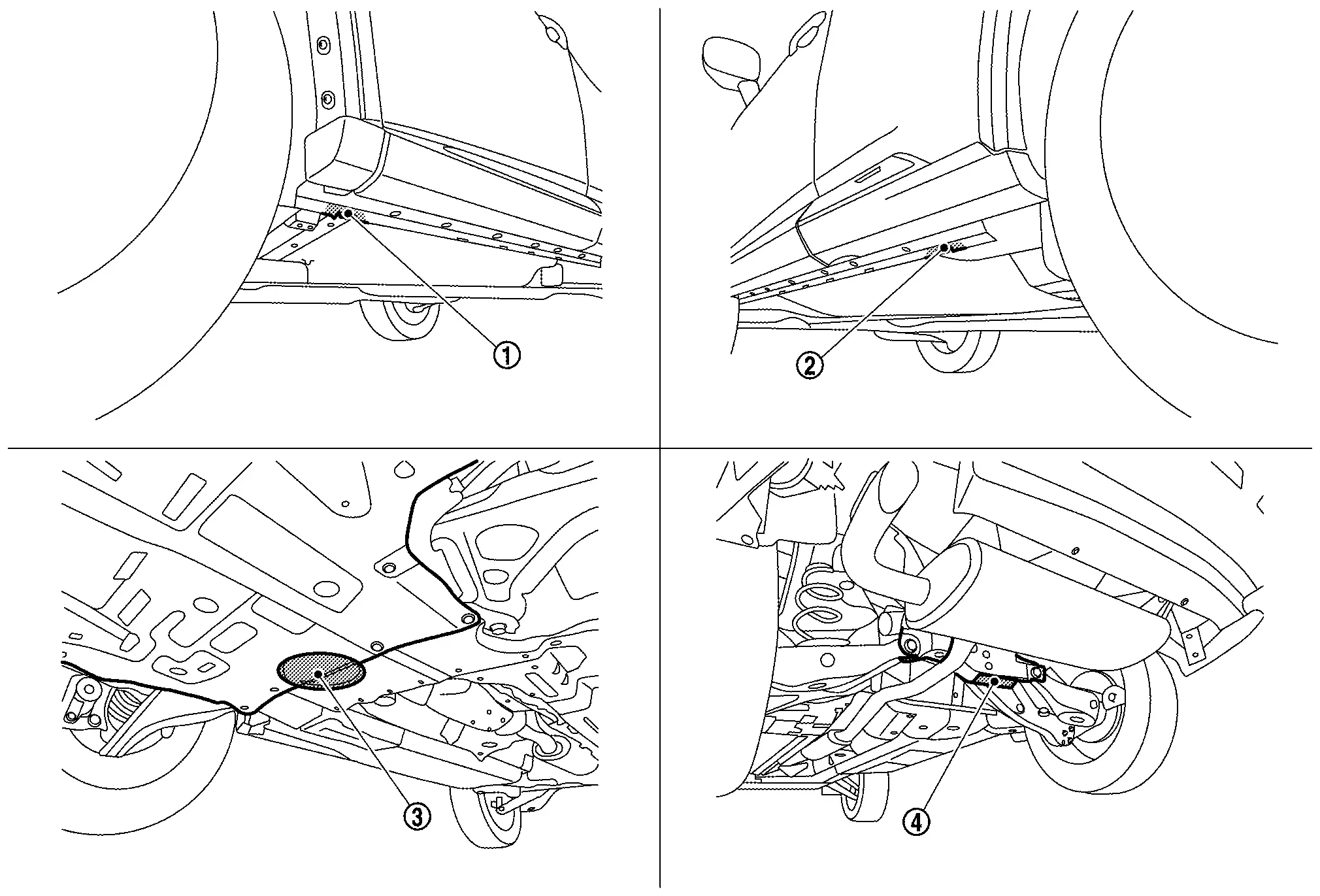 ①

②

③

④