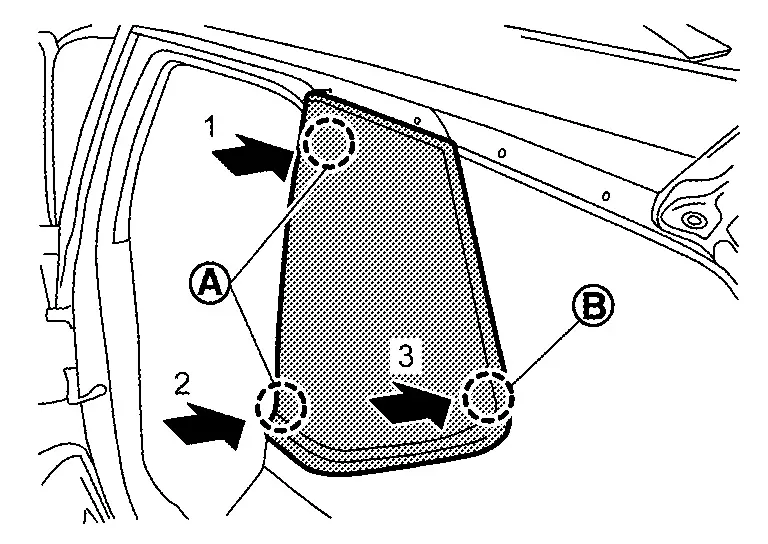 1
A
B
3
2