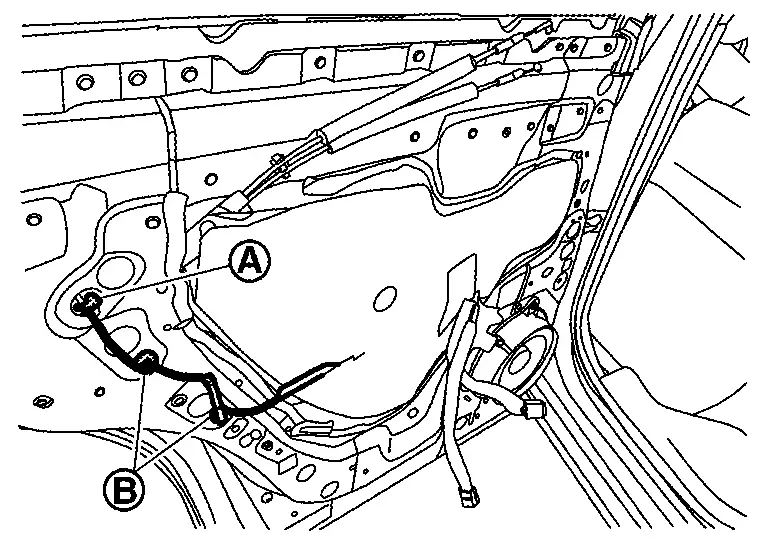 A

B