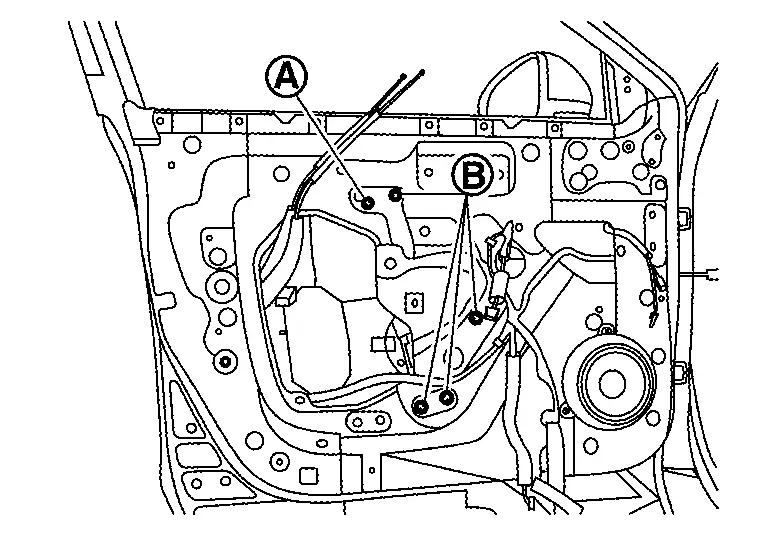 A

B