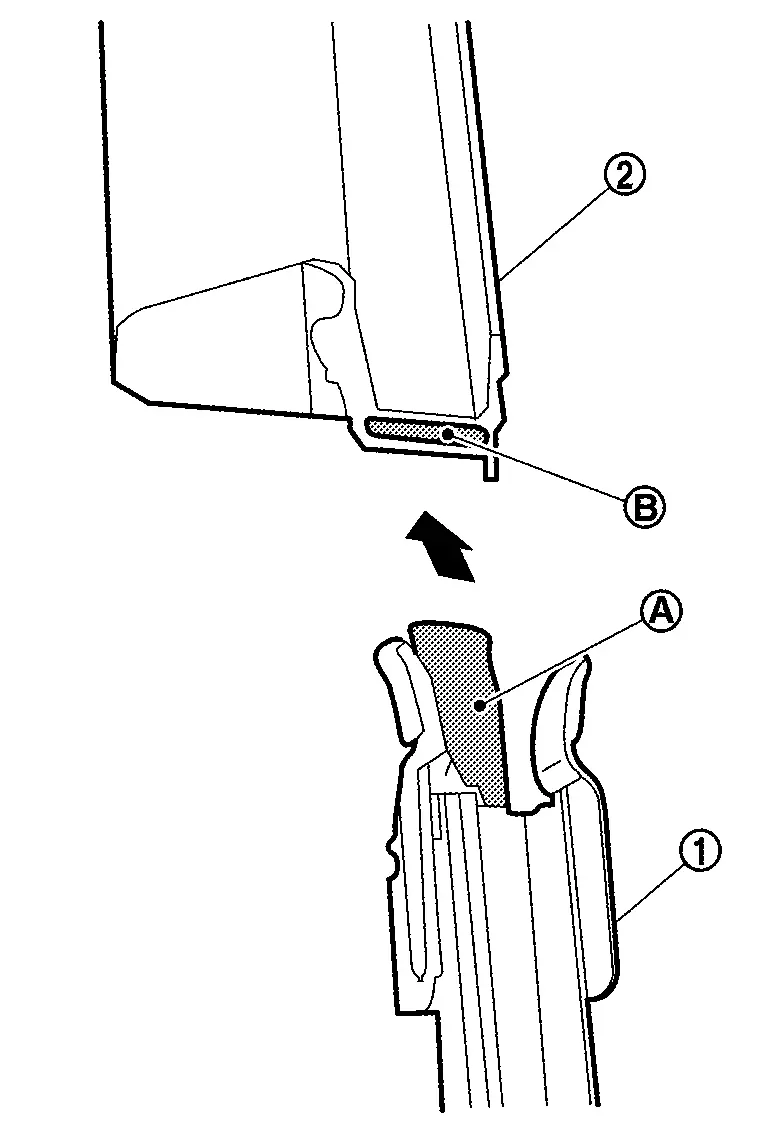 2
B
A
1