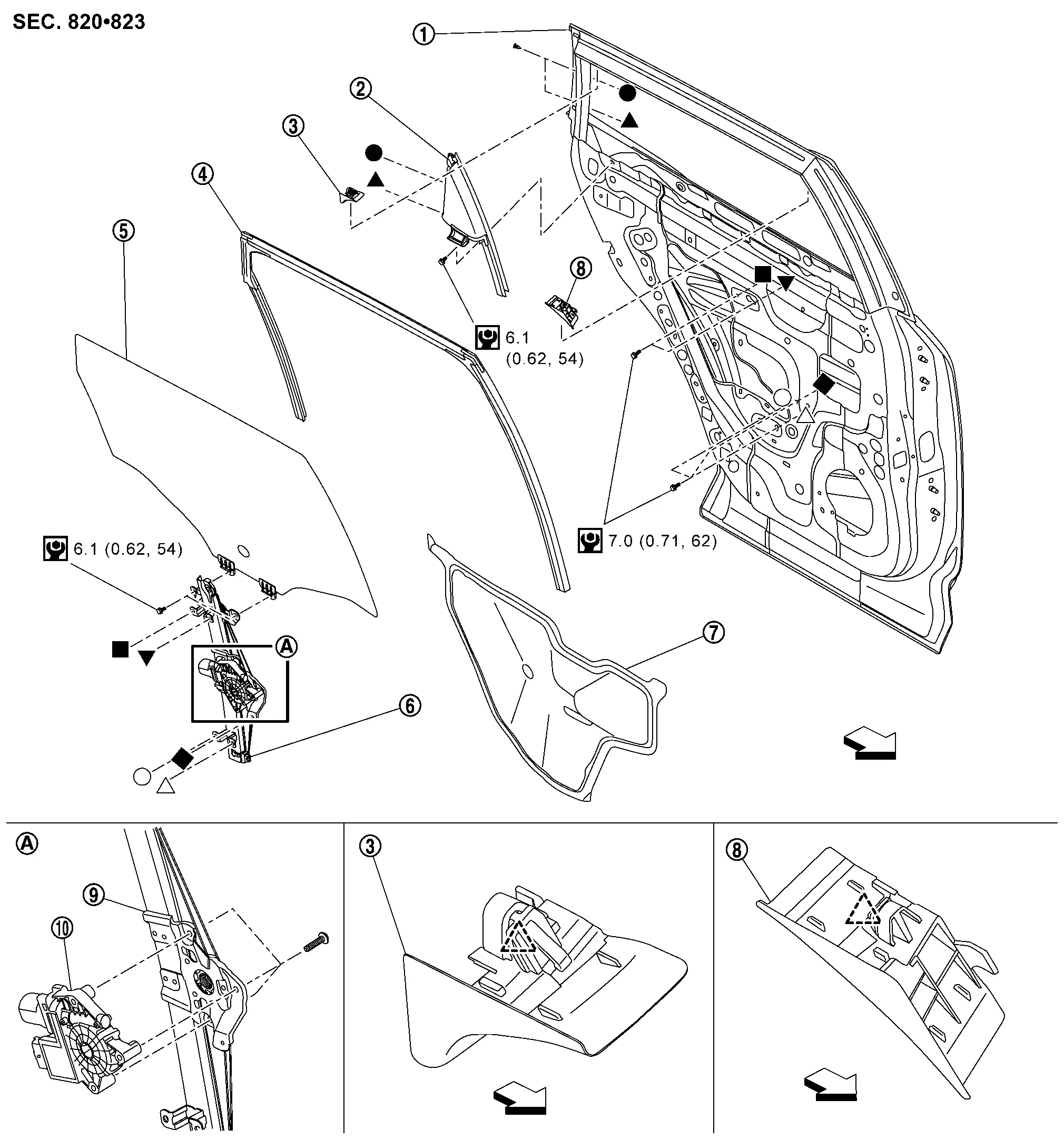 SEC. 820•823

①
②
③
④
⑤
⑧
6.1 (0.62, 54)
7.0 (0.71, 62)
6.1 (0.62, 54)
Ⓐ
⑦
⑥

Ⓐ
⑨
⑩

③

⑧