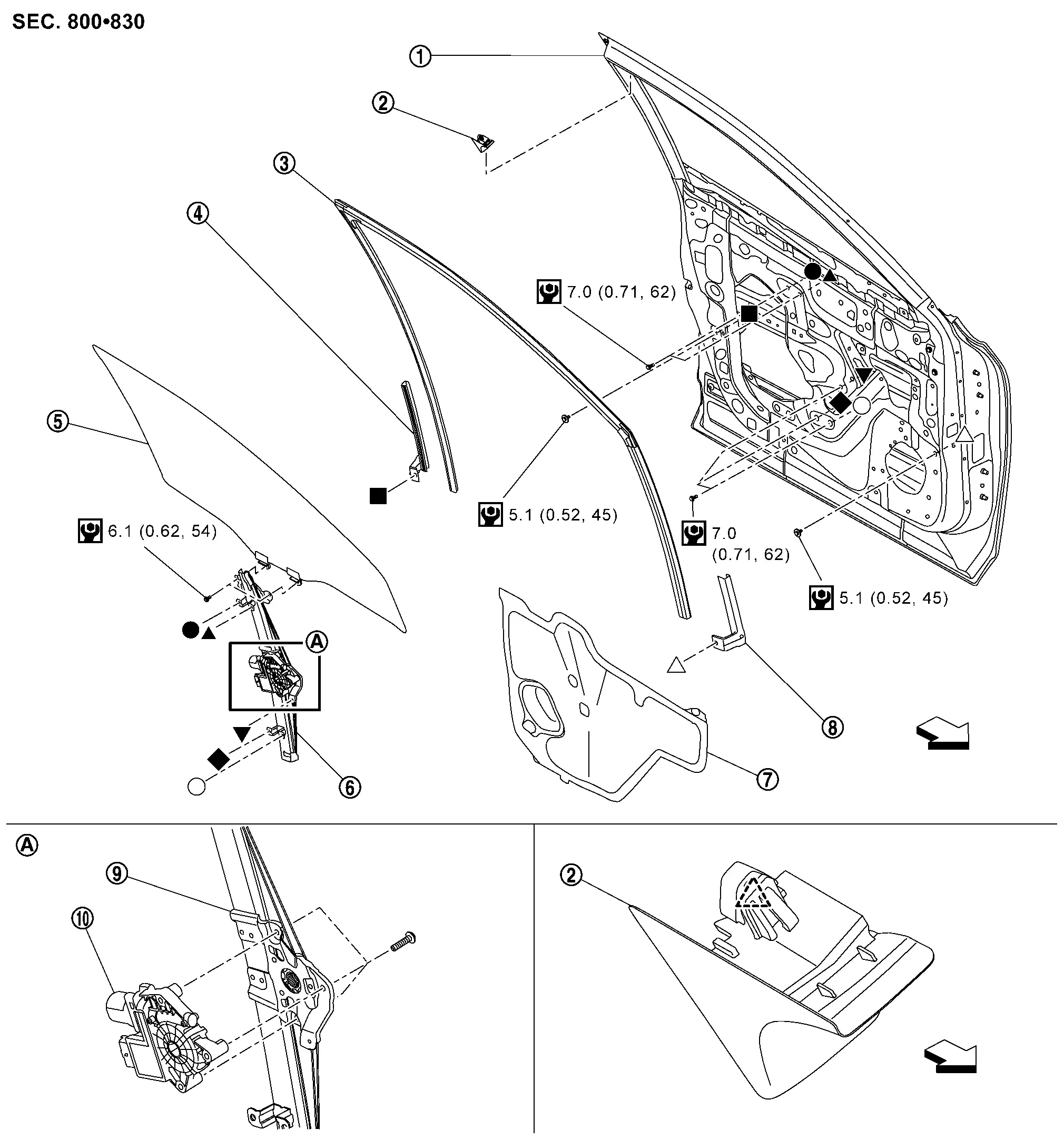 SEC. 800•830

①

②

③

④

⑤

7.0 (0.71, 62)

5.1 (0.52, 45)

6.1 (0.62, 54)

7.0 (0.71, 62)

5.1 (0.52, 45)

Ⓐ

⑥

⑦

⑧

Ⓐ

⑨

⑩

②