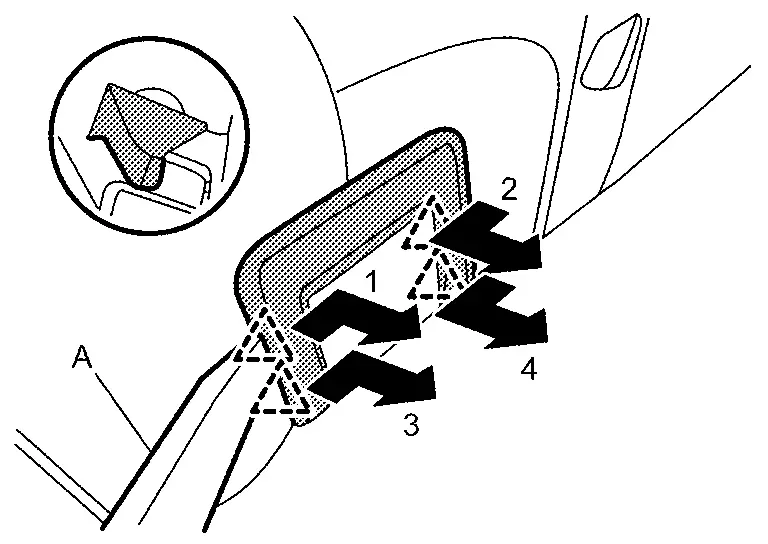 2
1
4
A
3