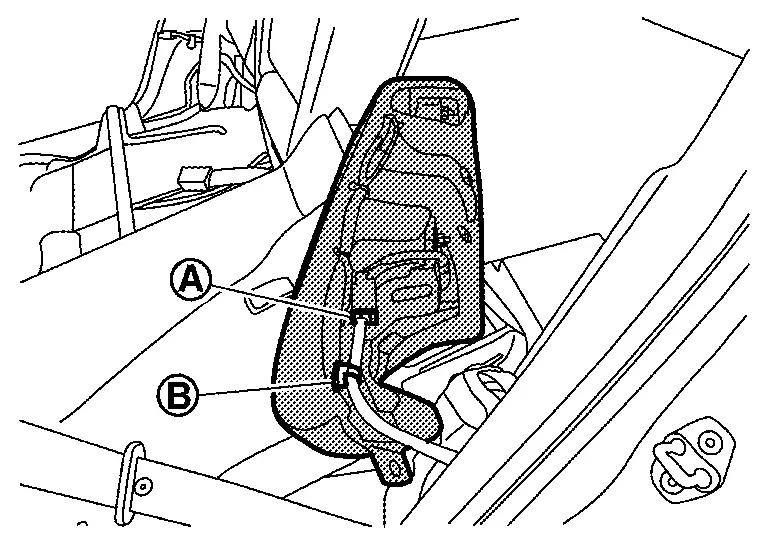 A
B