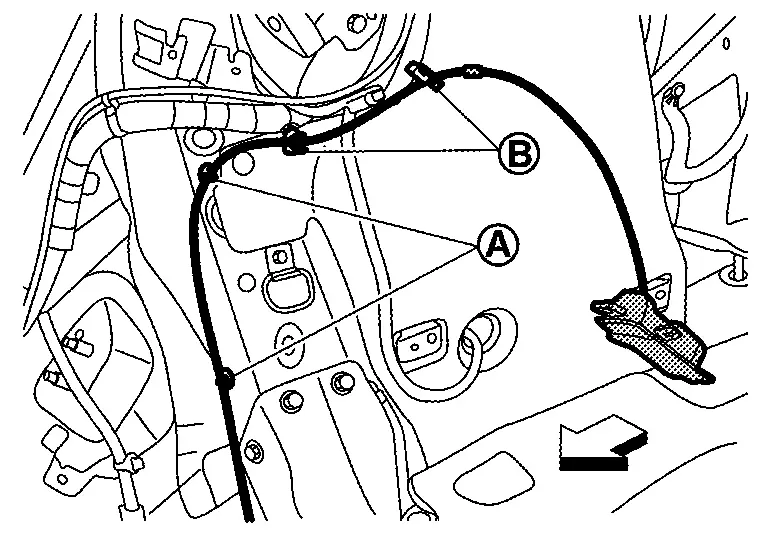 B
A