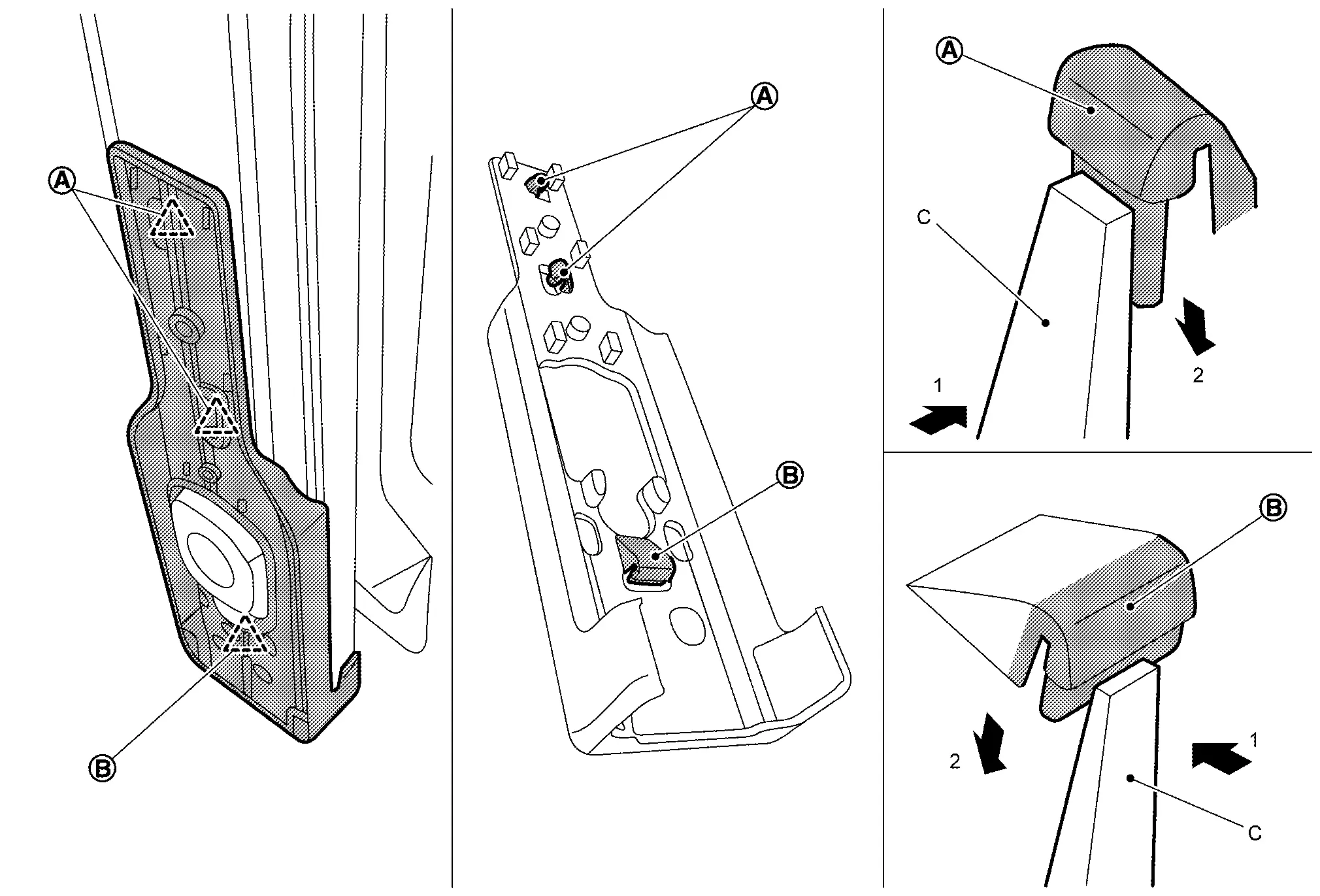 A
B
A
B
A
C
1
2
B
2
1
C