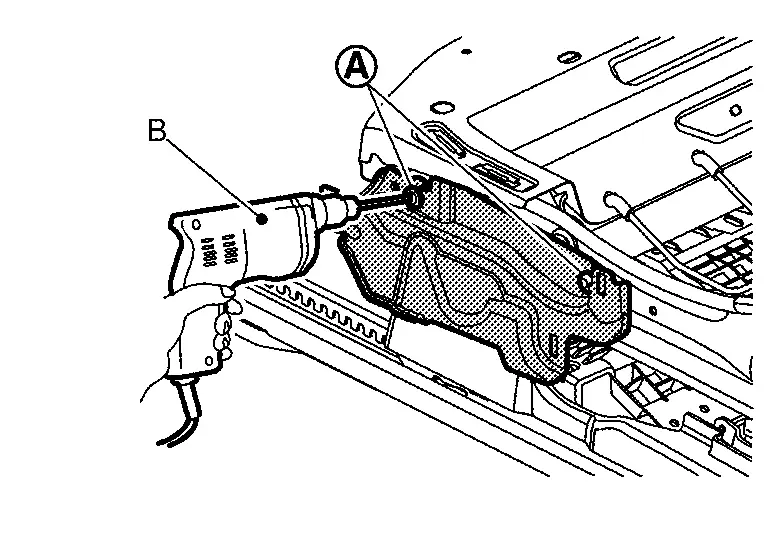 A

B