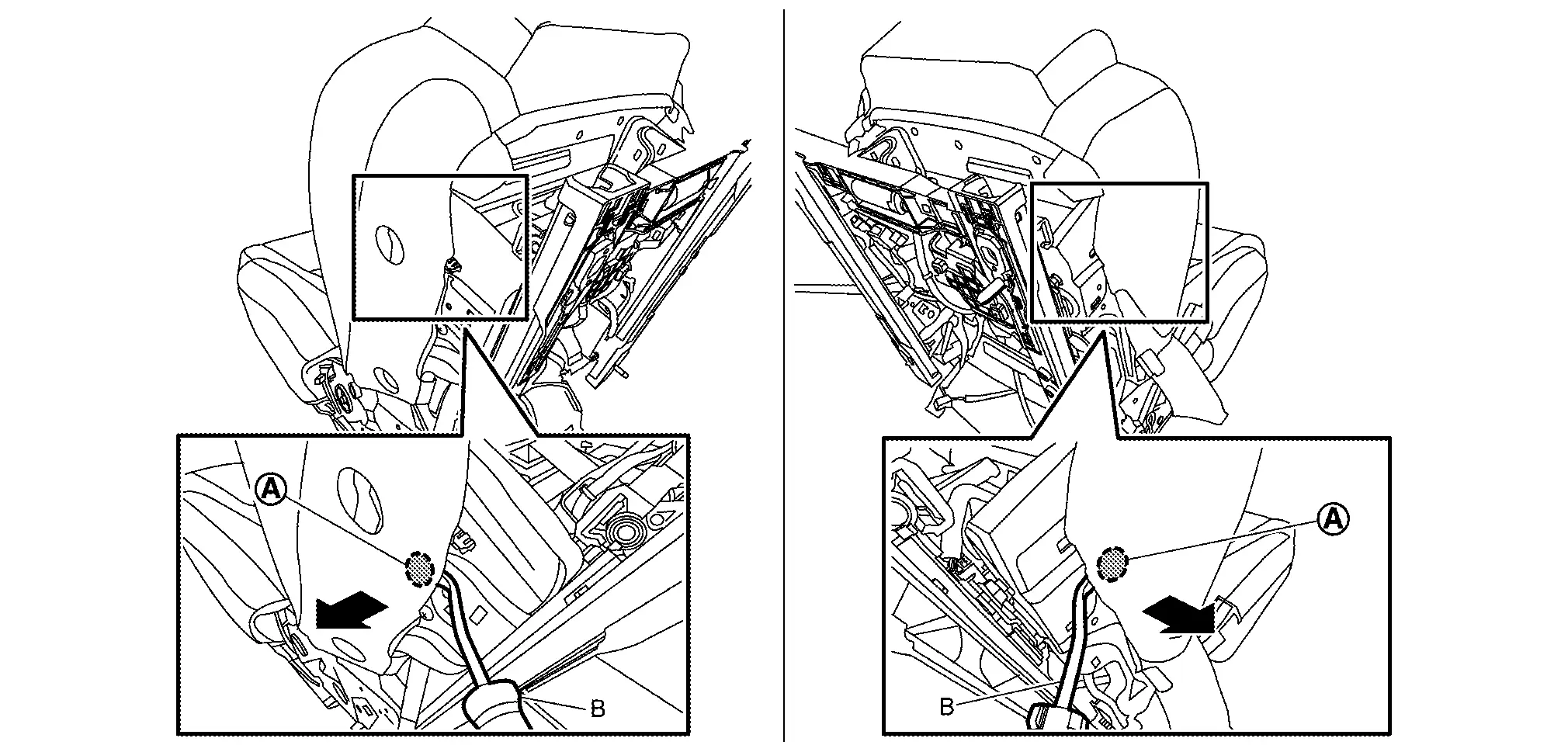 A

B

A

B