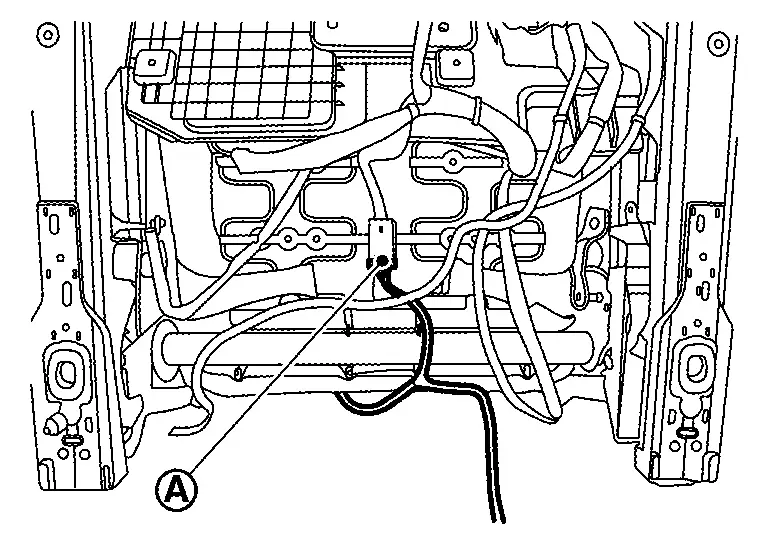 A