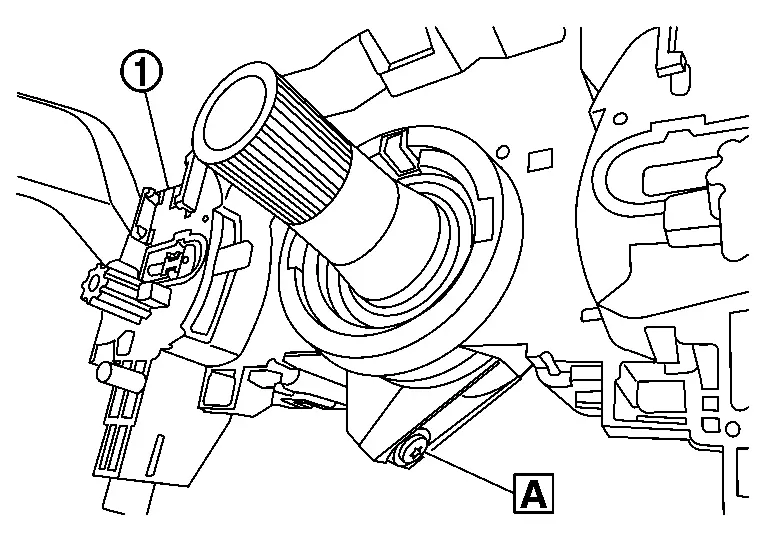 1
A