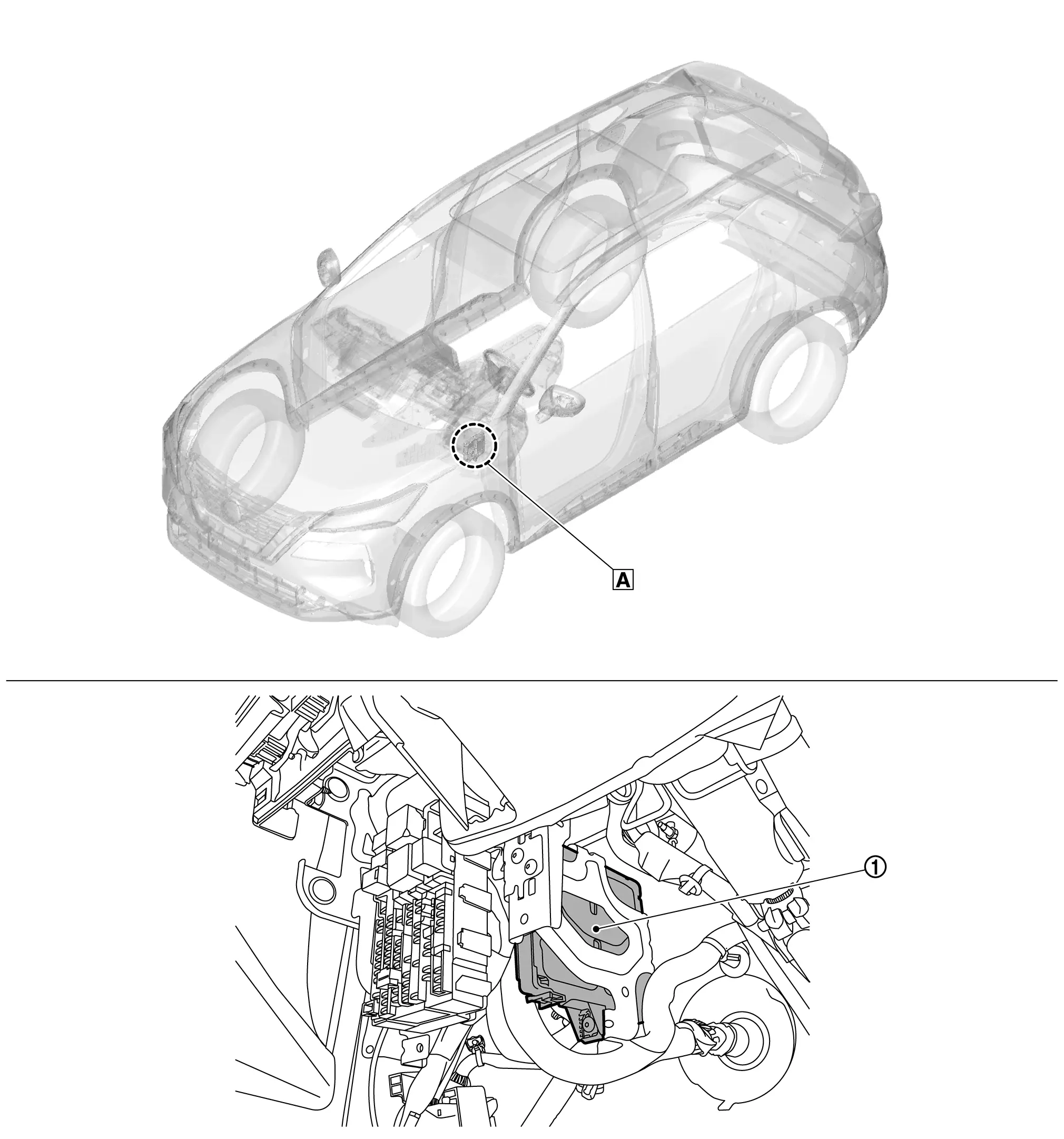 A

①