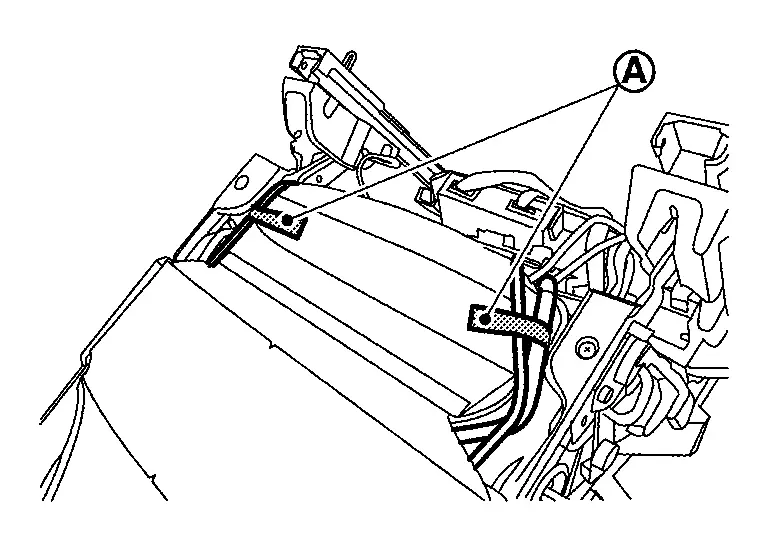 A