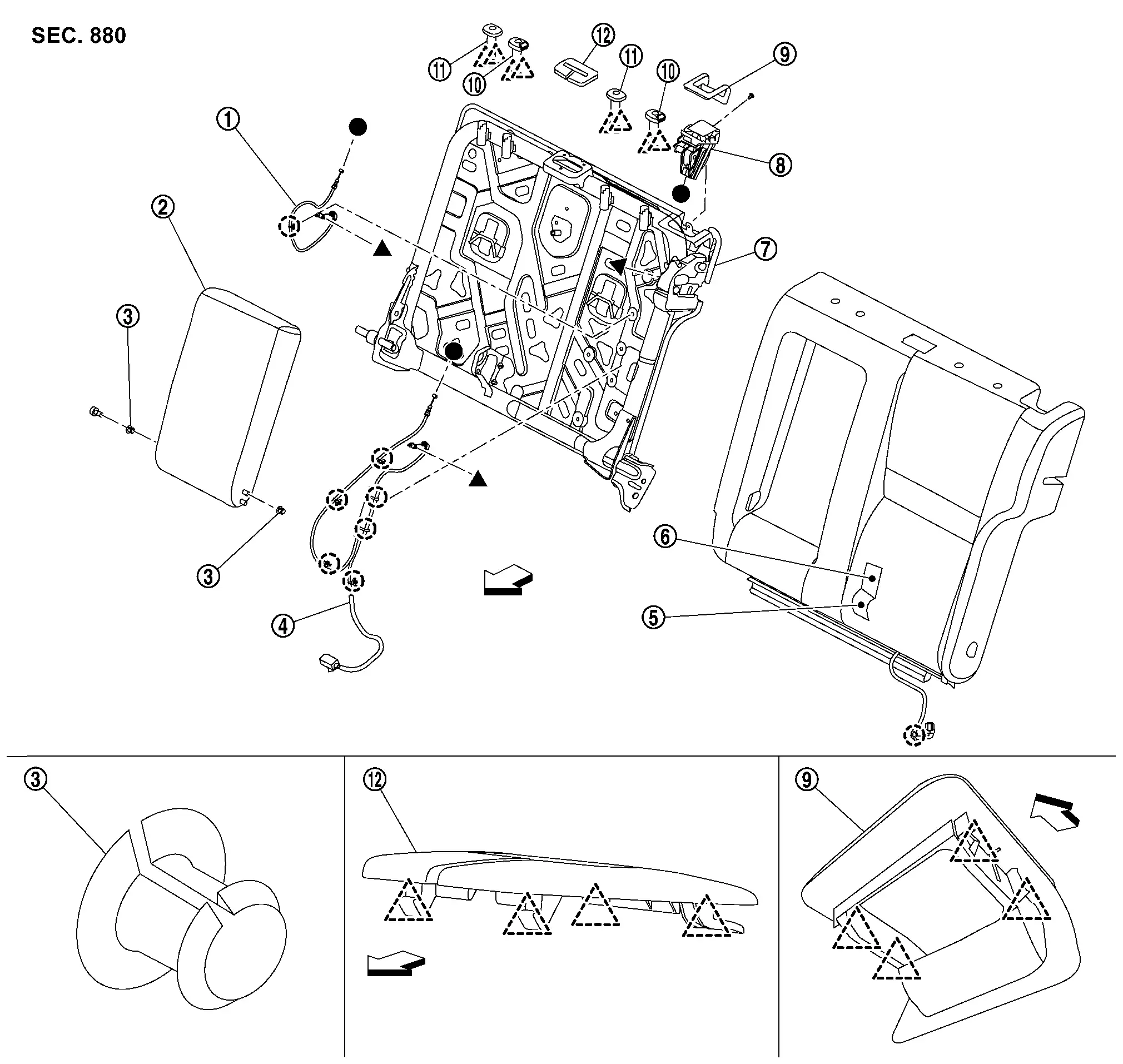 SEC. 880

⑪ ⑩ ⑫ ⑪ ⑩ ⑨

①

⑧

②

⑦

③

③

⑥

⑤

④

③

⑫

⑨