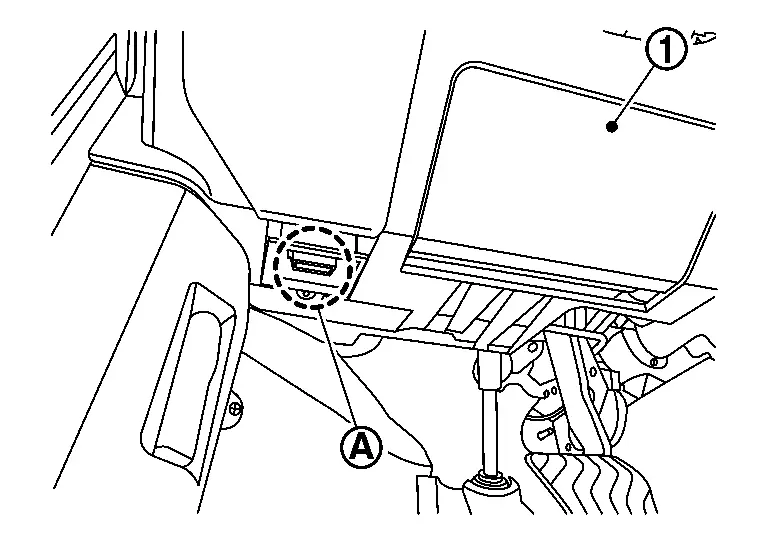 1
A