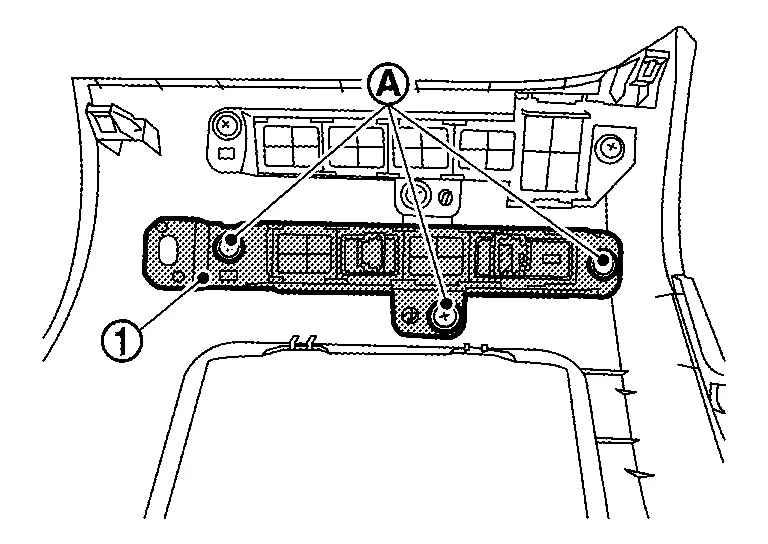 A
1