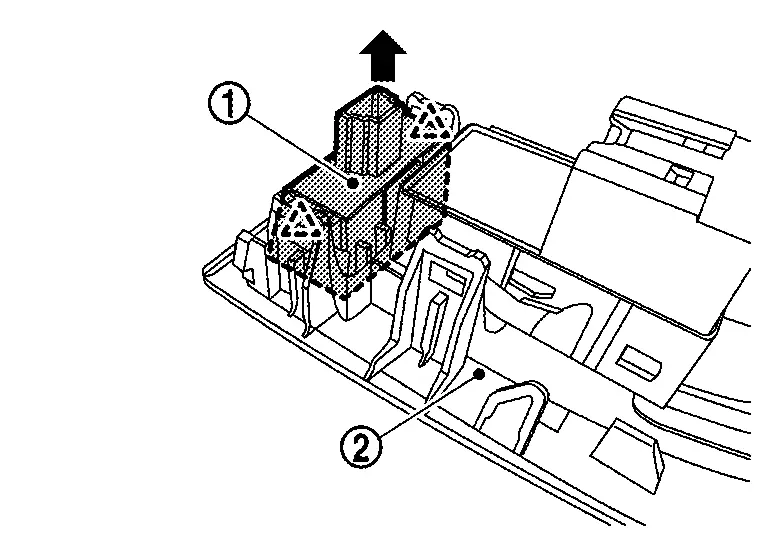 1

2