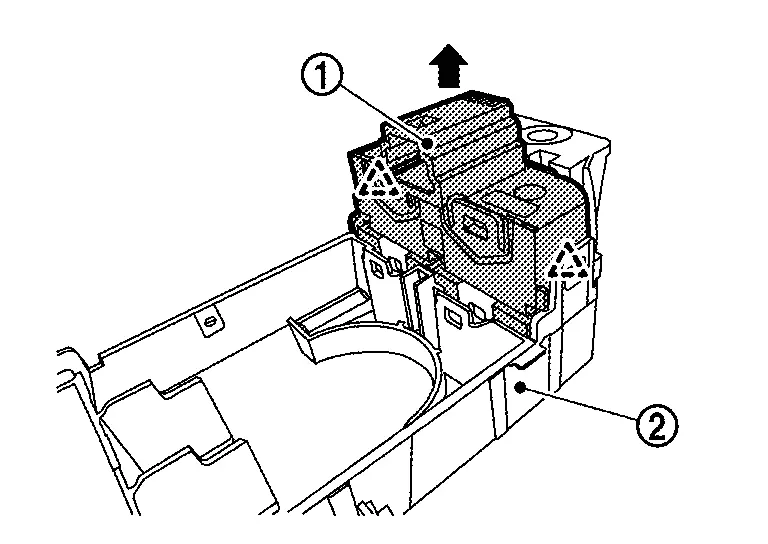 1
2