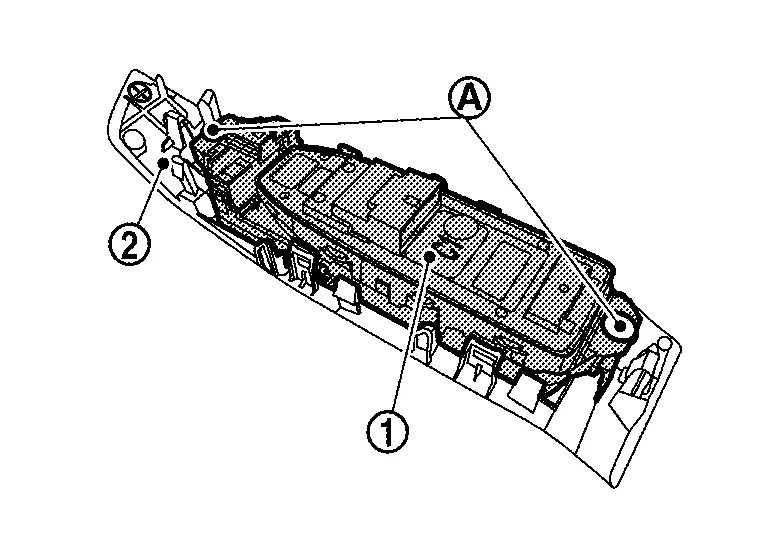 A
2
1