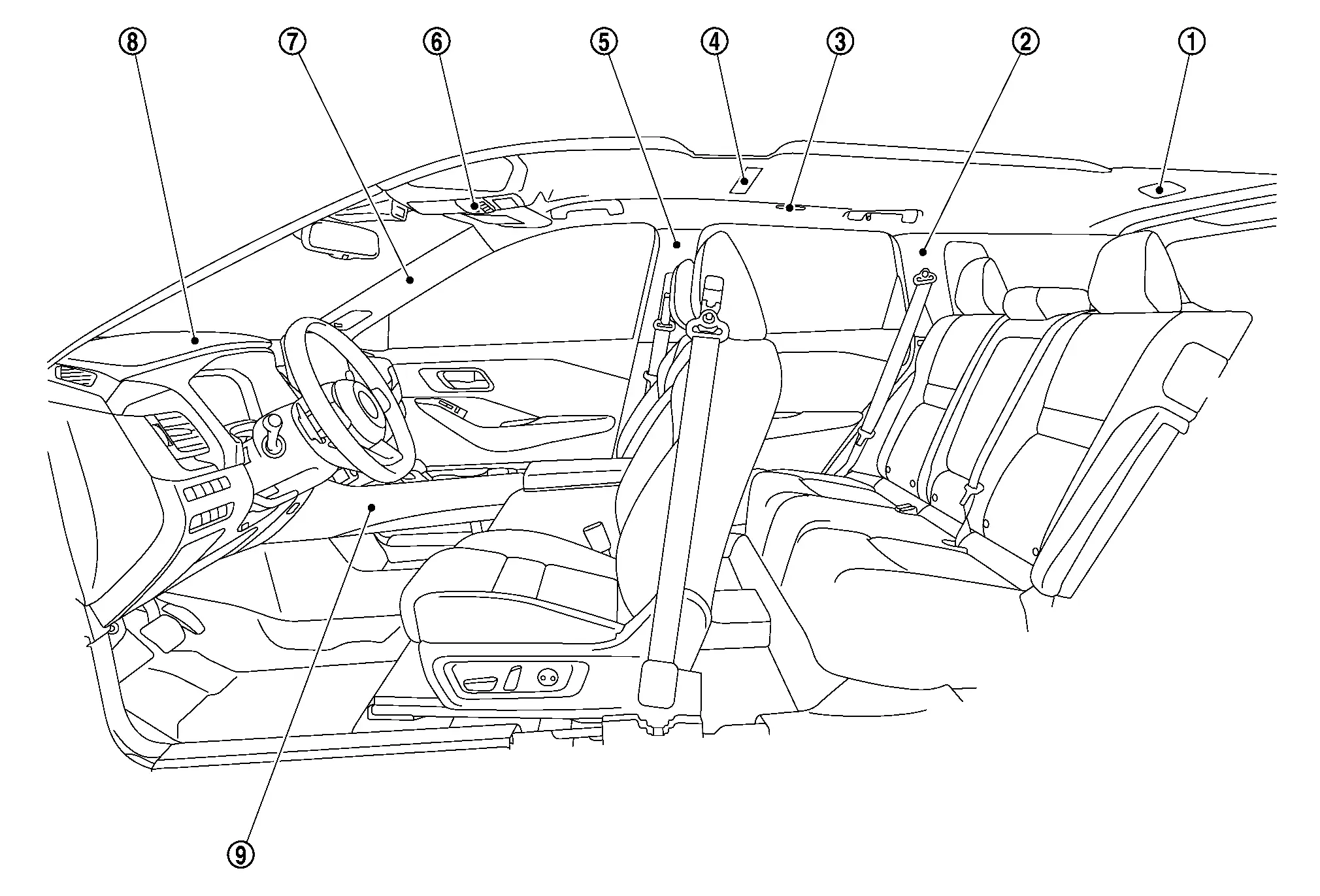 ⑧ ⑦ ⑥ ⑤ ④ ③ ② ①

⑨