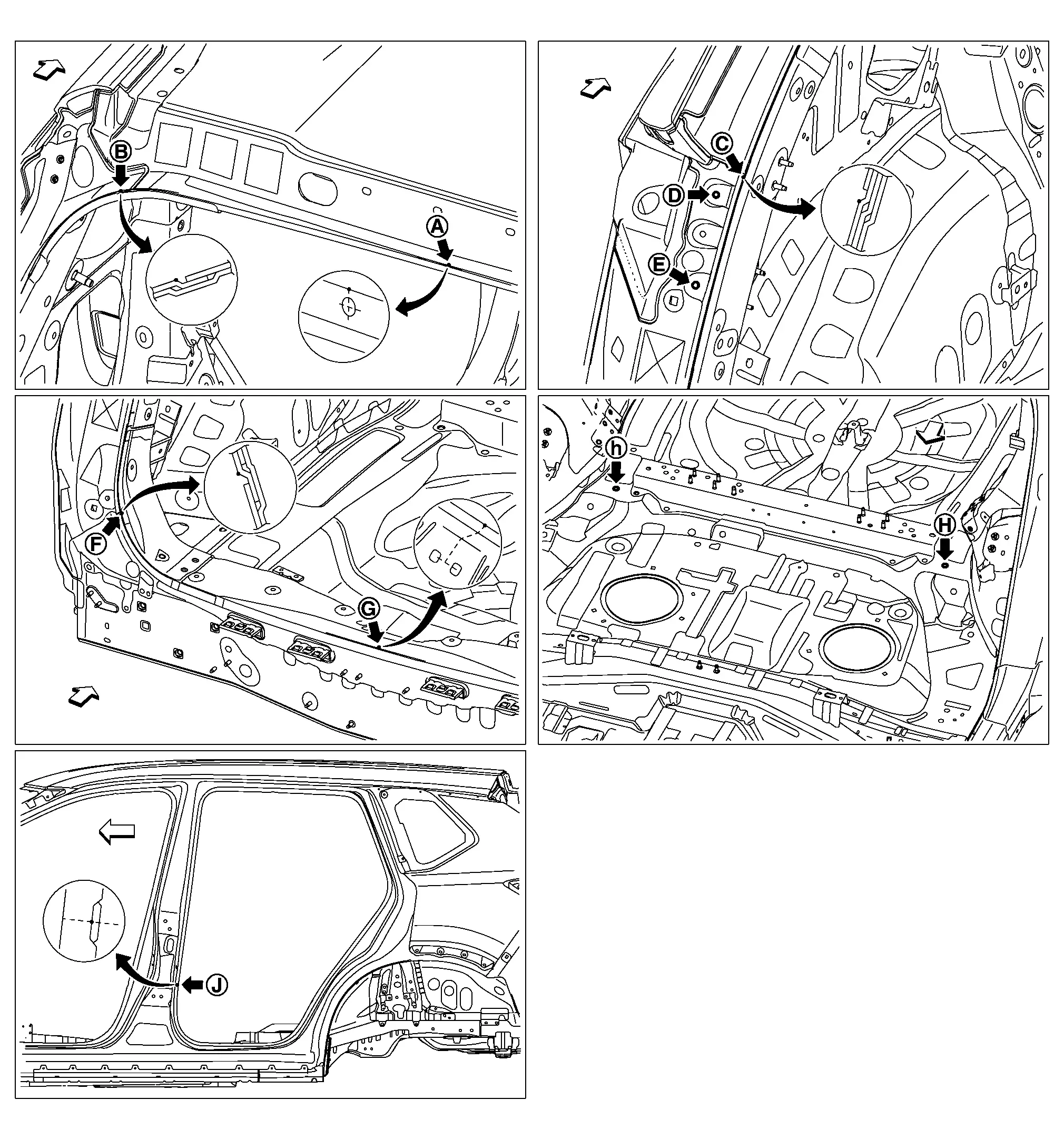 B
A
C
D
E
F
G
h
H
J