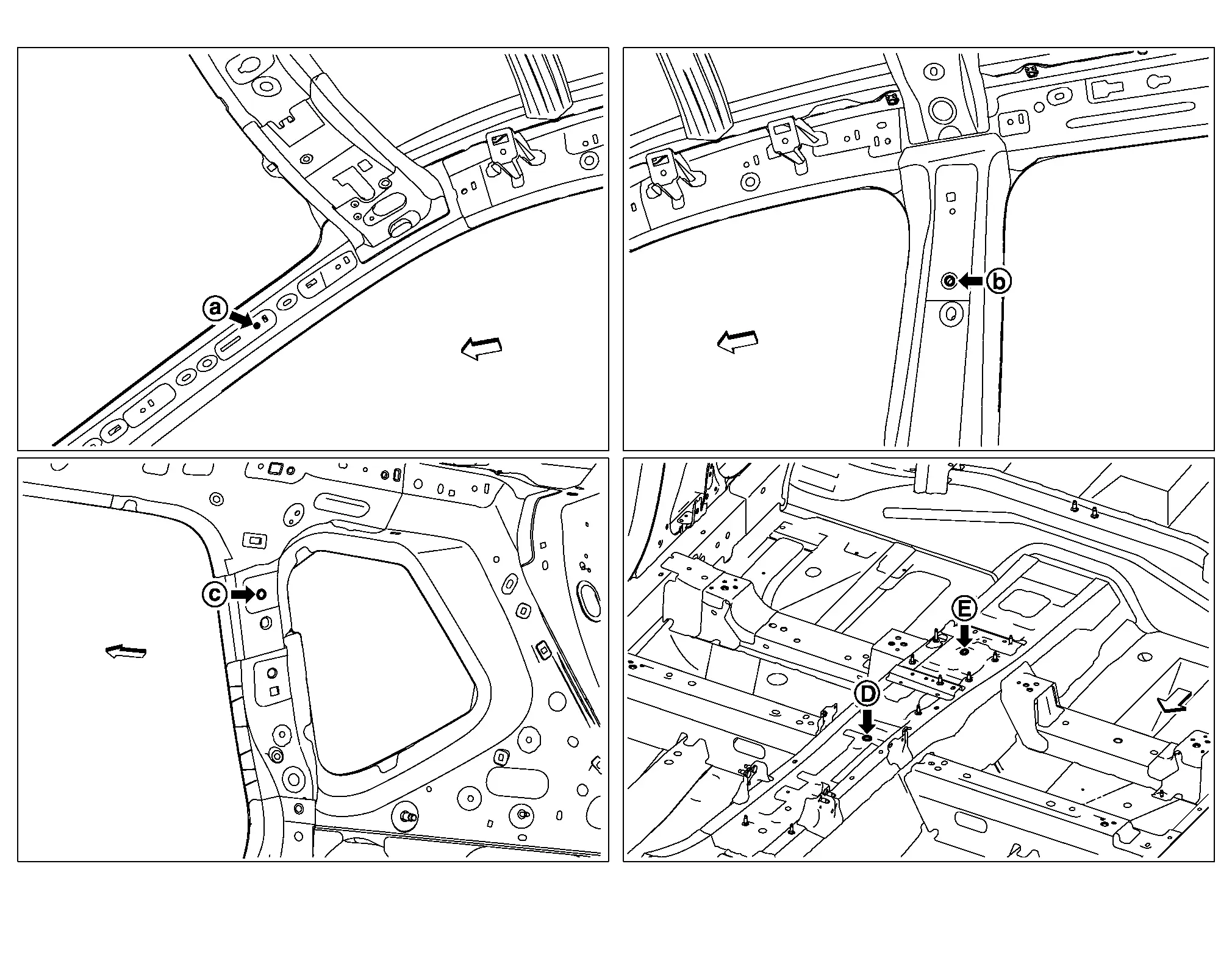 a

b

c

E

D