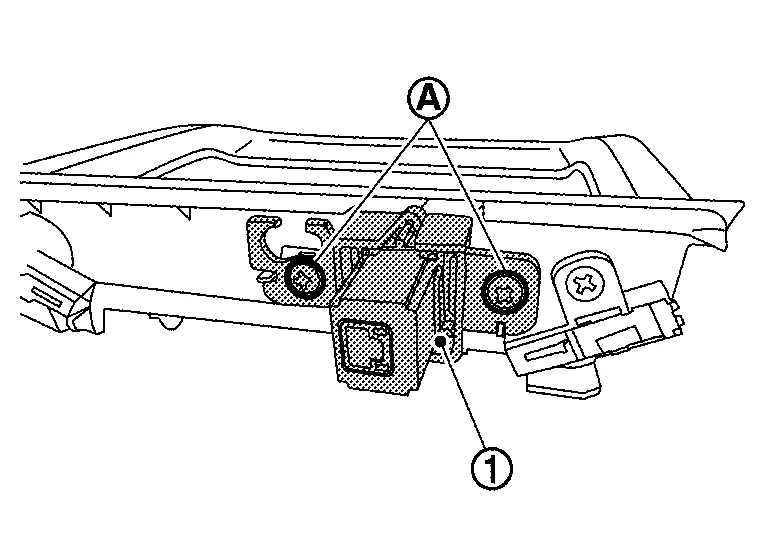 A

1