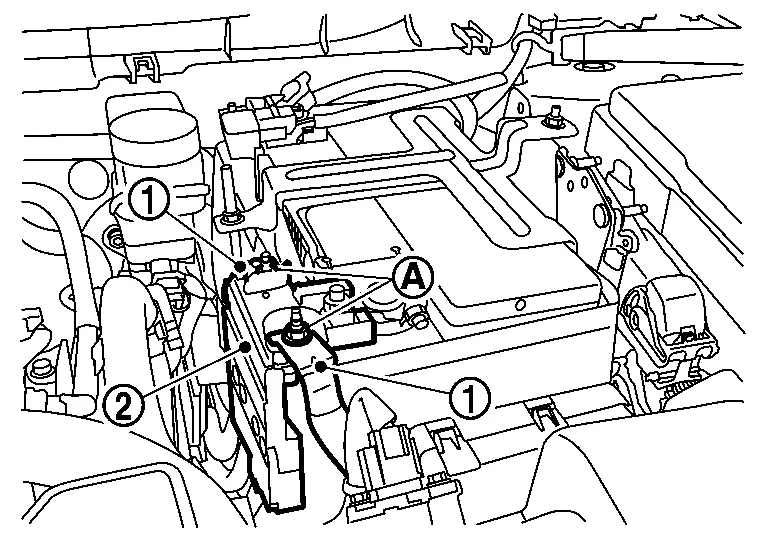 1
A
2
1