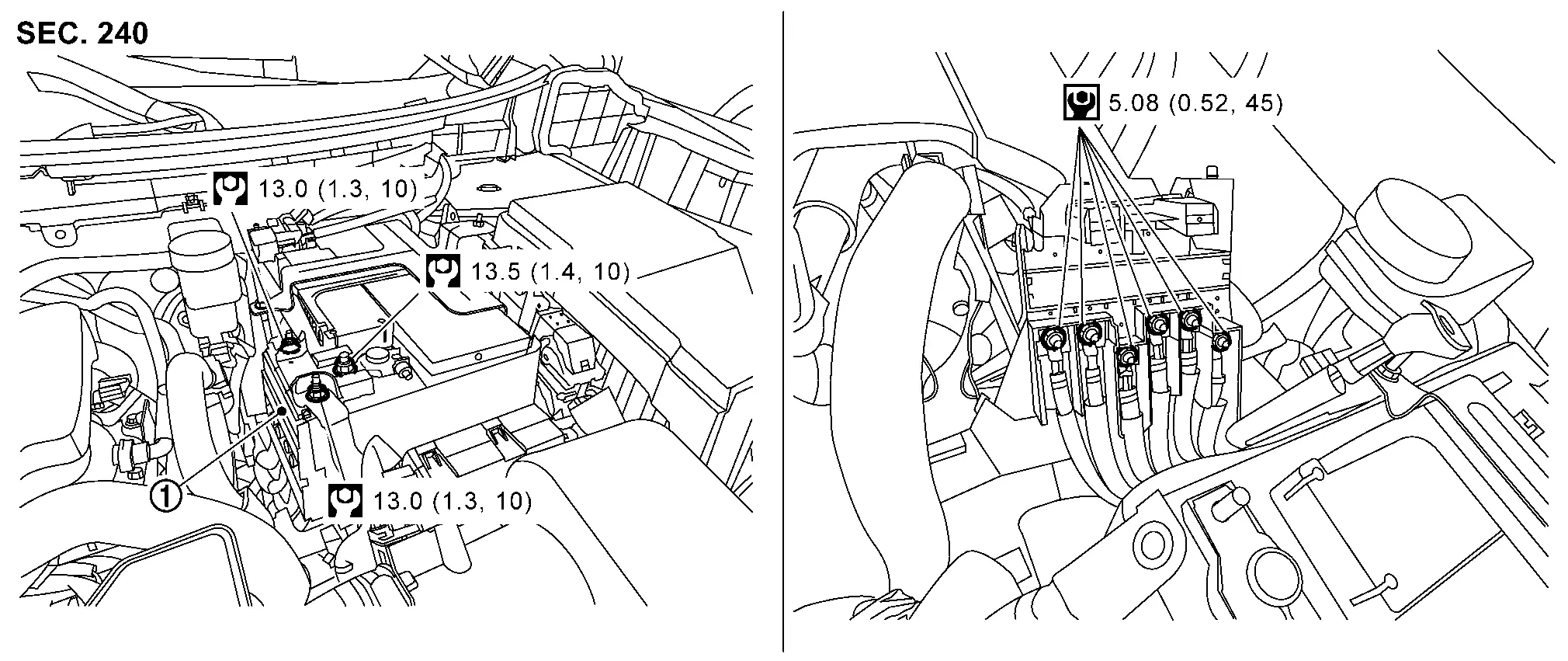 SEC. 240

13.0 (1.3, 10)

13.5 (1.4, 10)

①

13.0 (1.3, 10)

5.08 (0.52, 45)