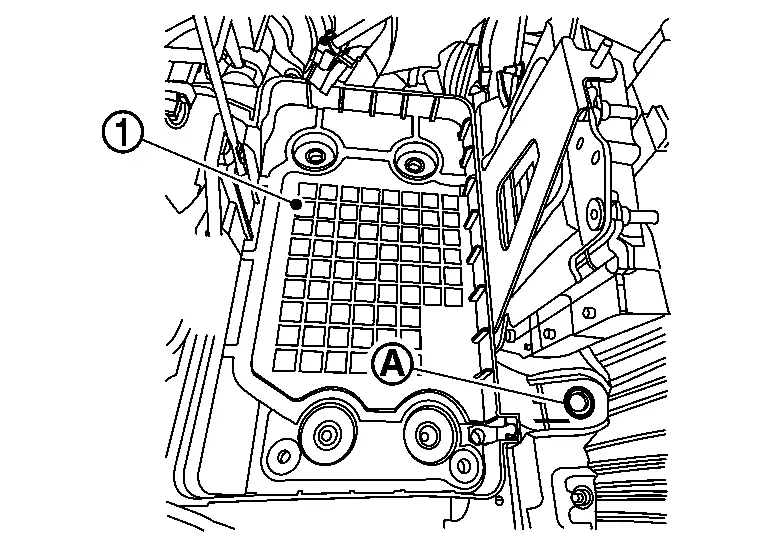 1
A