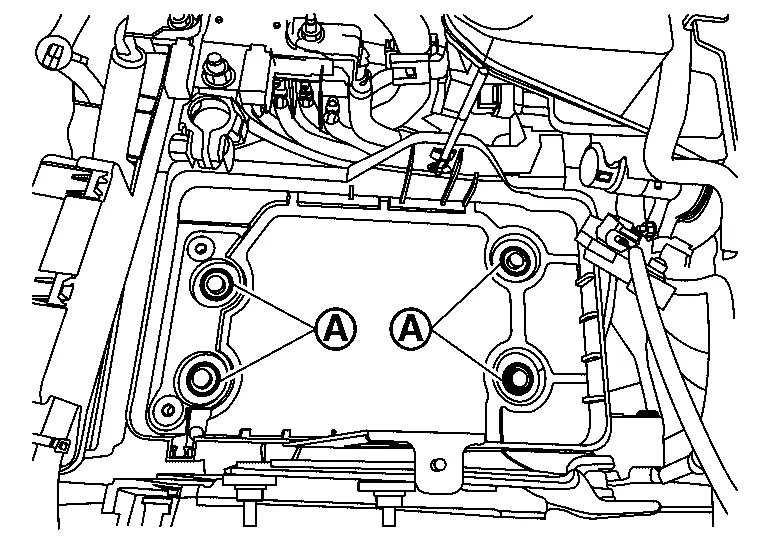 A A