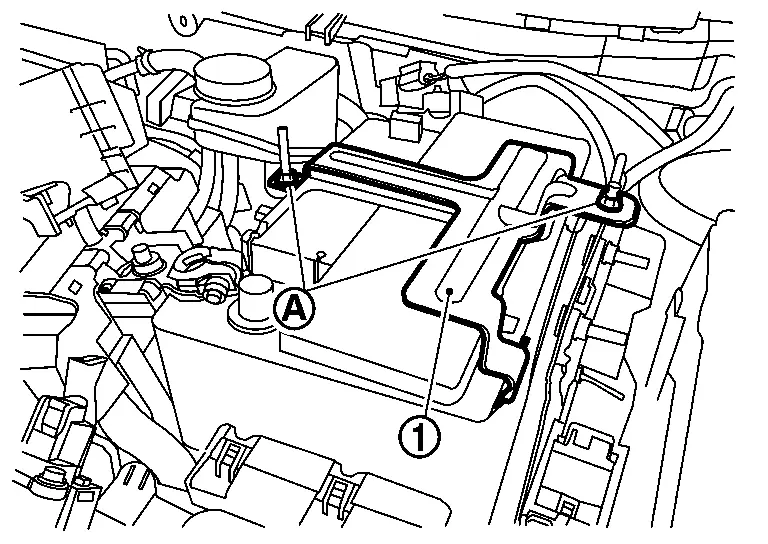 A

1