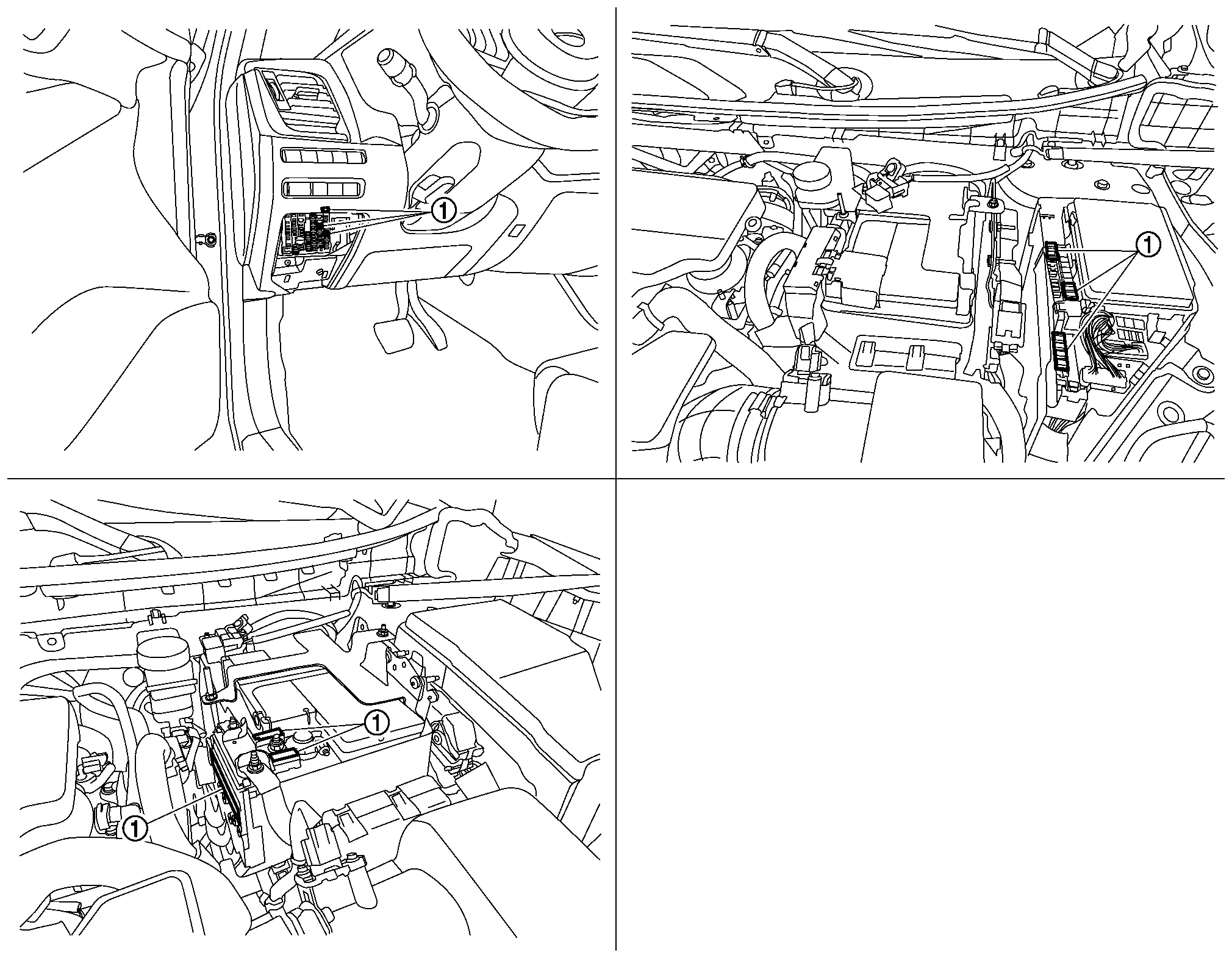 1

1

1

1