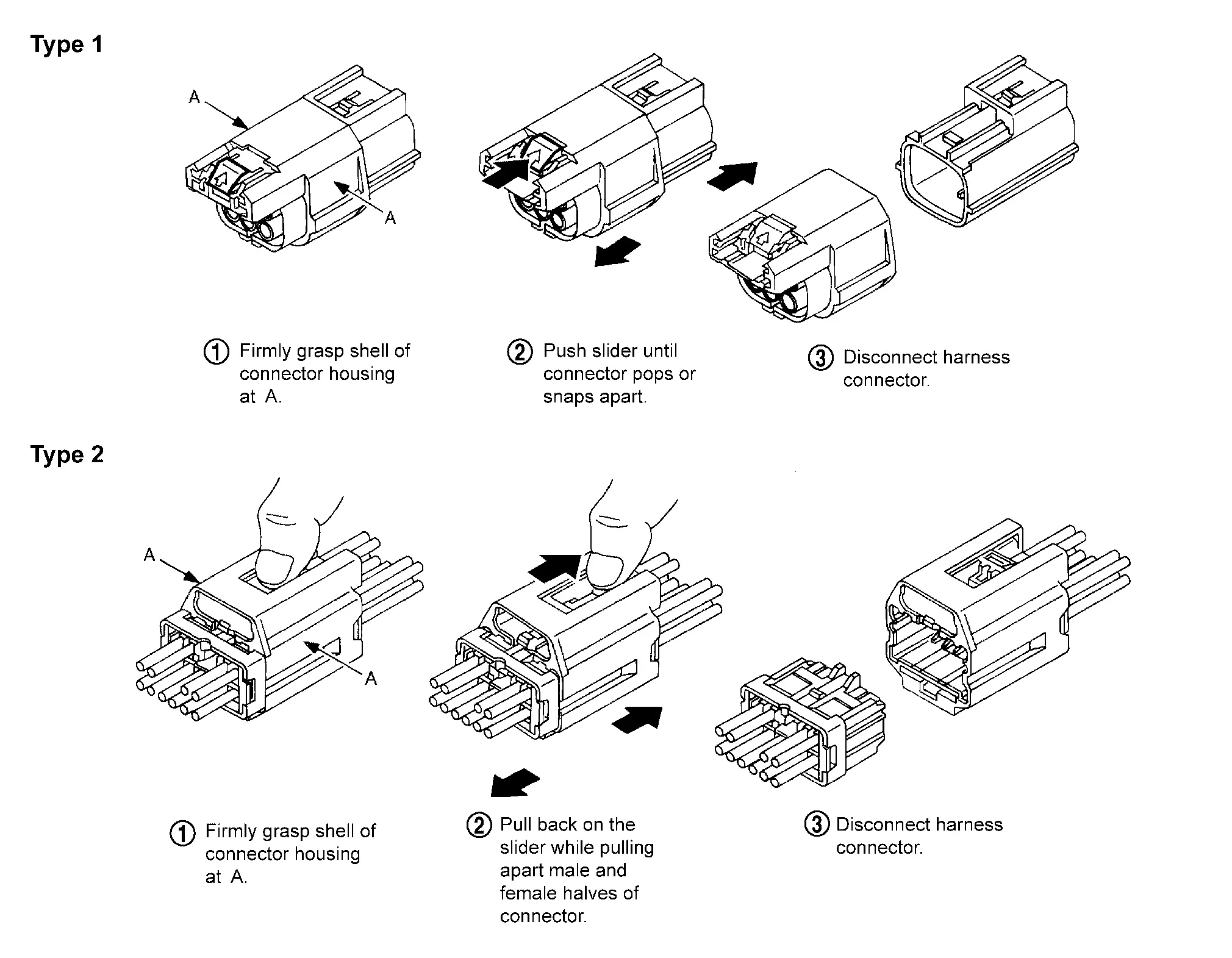 Type 1

A

A

① Firmly grasp shell of connector housing at A.

② Push slider until connector pops or snaps apart.

③ Disconnect harness connector.

Type 2

A

A

① Firmly grasp shell of connector housing at A.

② Pull back on the slider while pulling apart male and female halves of connector.

③ Disconnect harness connector.