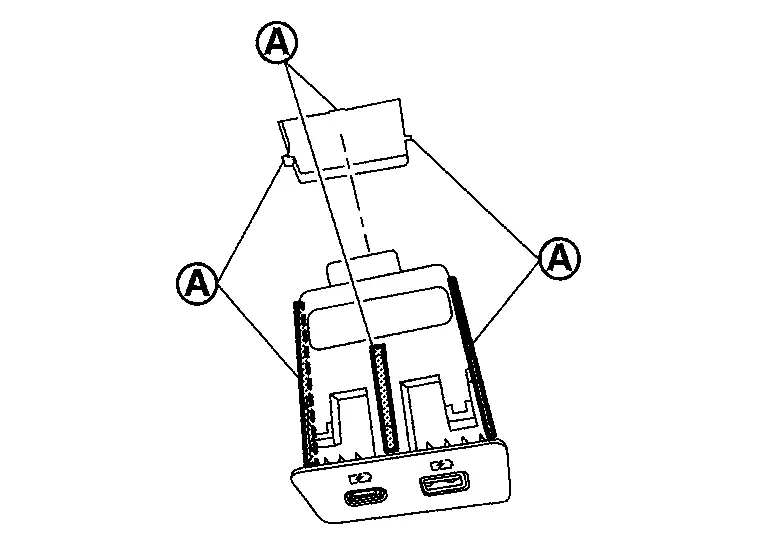 A
A
A