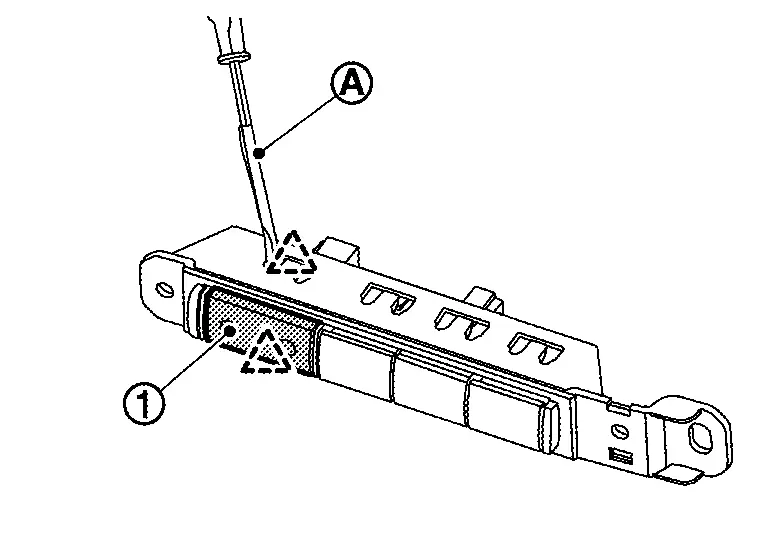 A

1