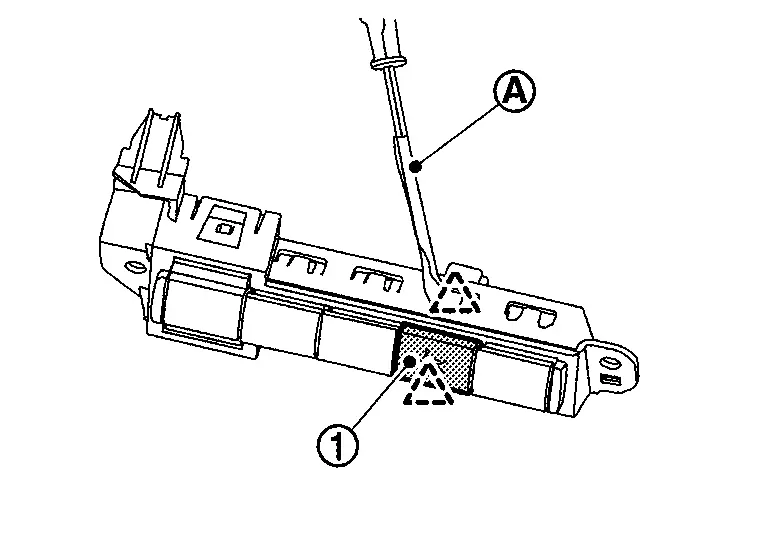 A

1