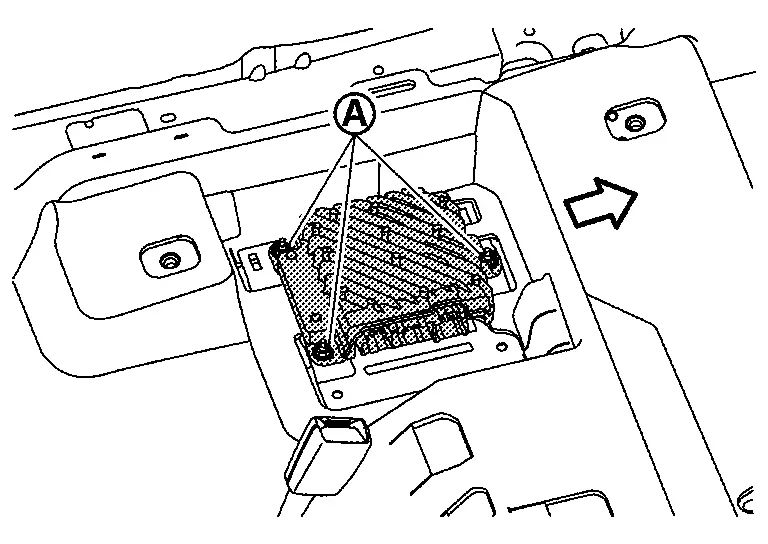 A