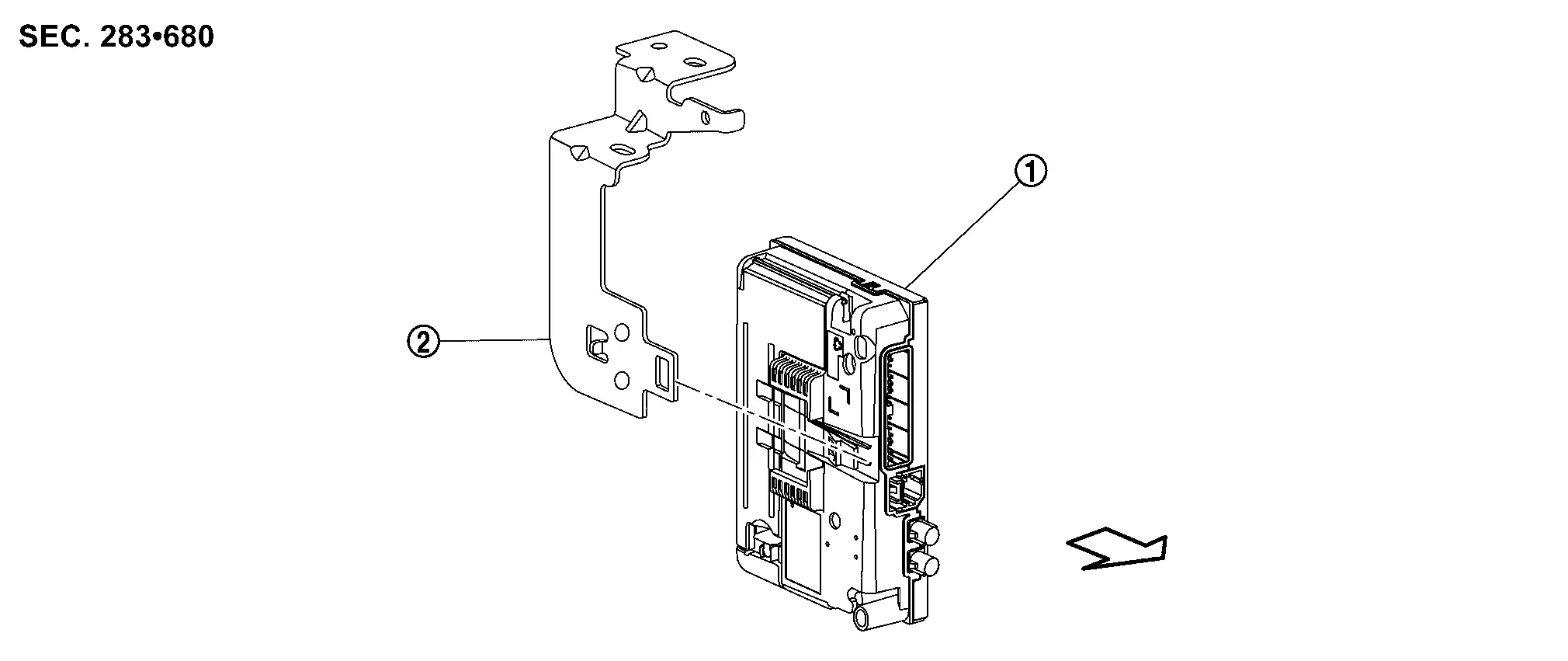 SEC. 283•680

①

②