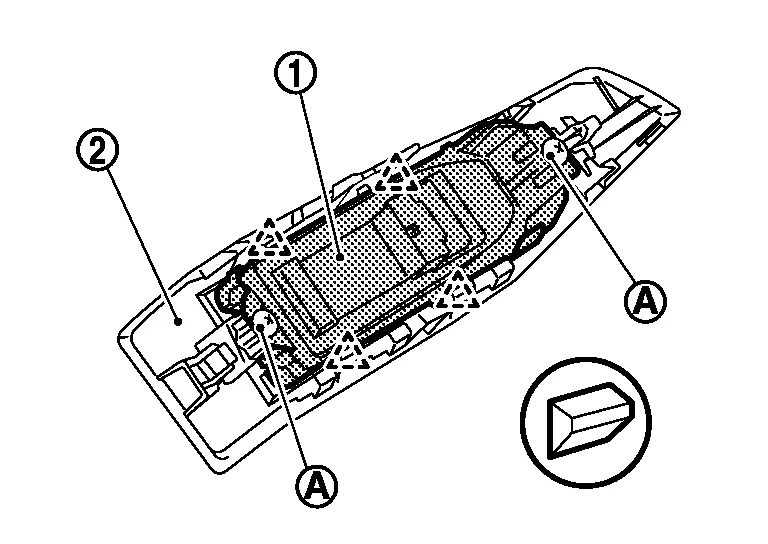 1
2
A
A