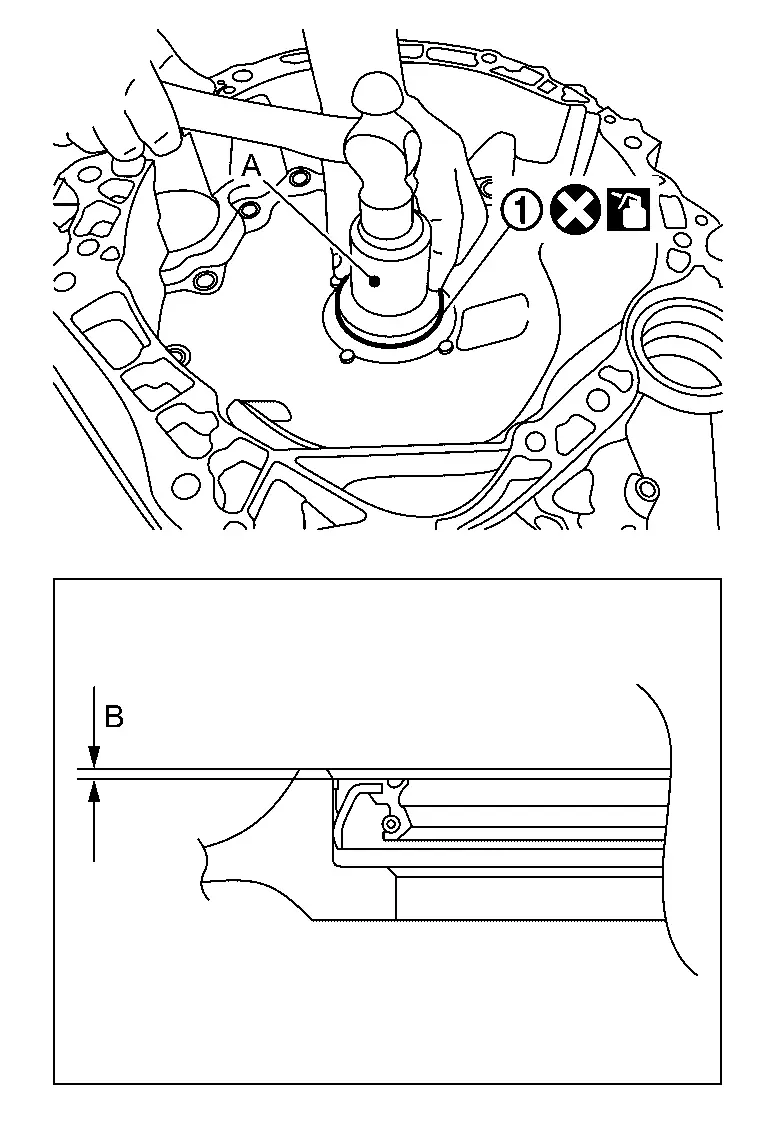 A
1
B