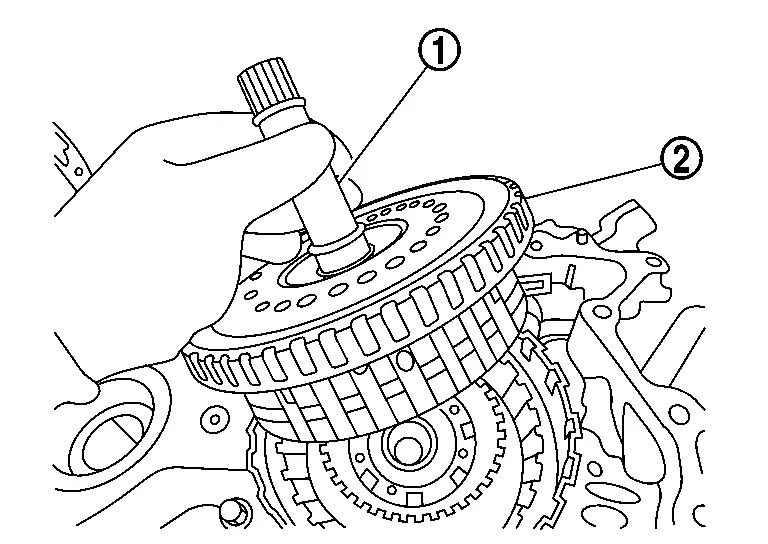 ①
②