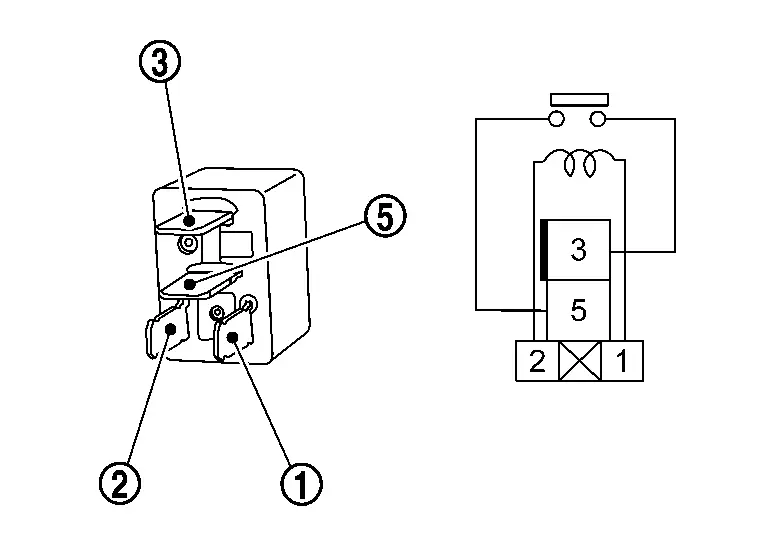 3
5
2
1
3
5
2
1