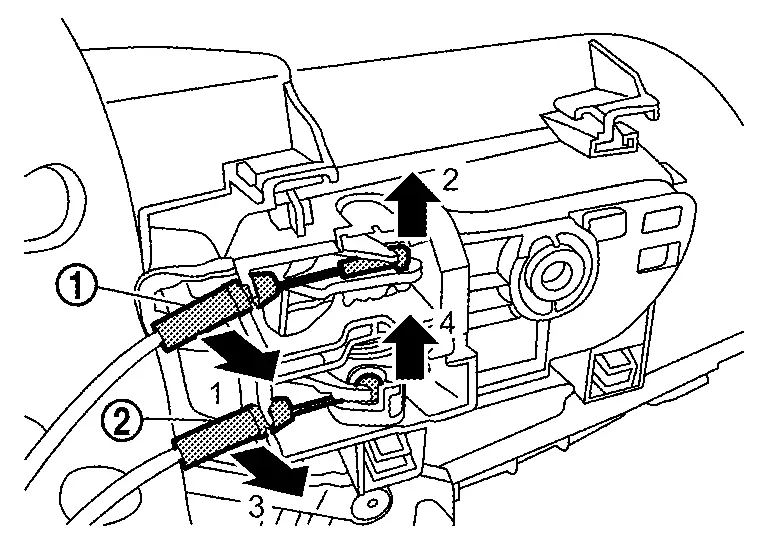 2
①
4
1
②
3