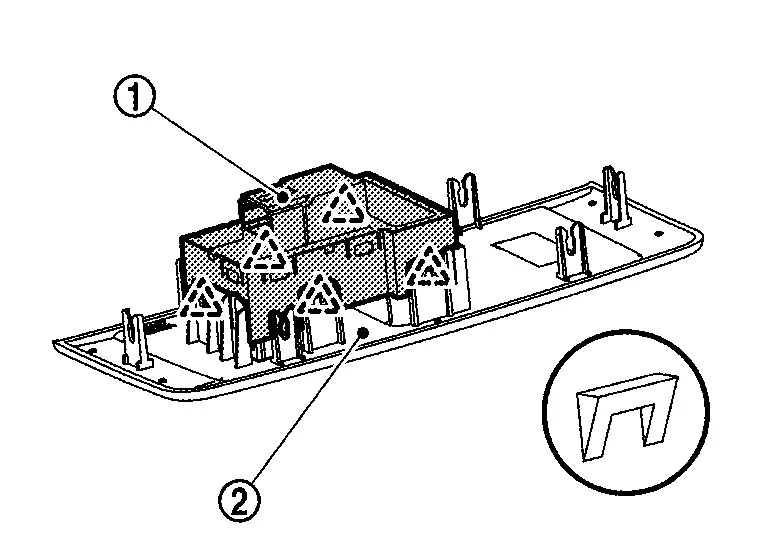 ①

②