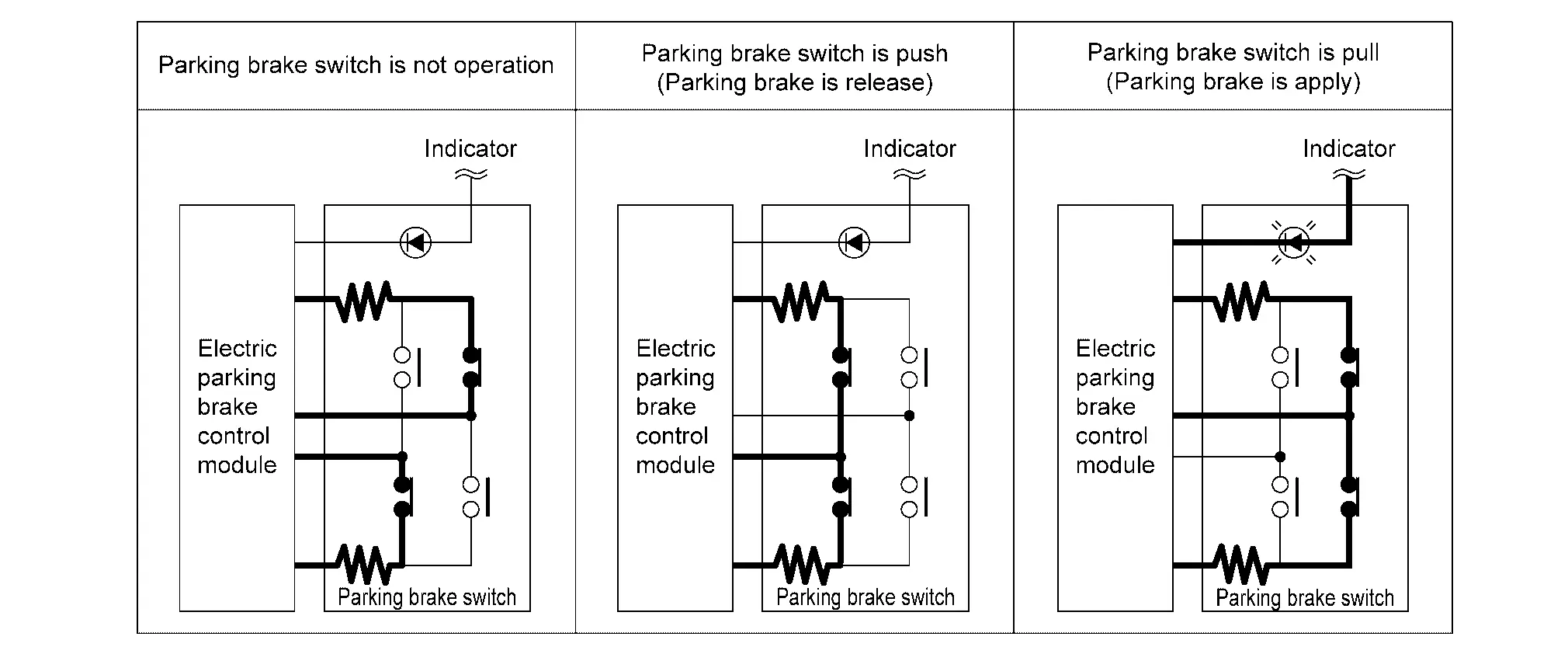 | Parking brake switch is not operation | Parking brake switch is push (Parking brake is release) | Parking brake switch is pull (Parking brake is apply) |
|---|---|---|
| Indicator Electric parking brake control module Parking brake switch | Indicator Electric parking brake control module Parking brake switch | Indicator Electric parking brake control module Parking brake switch |